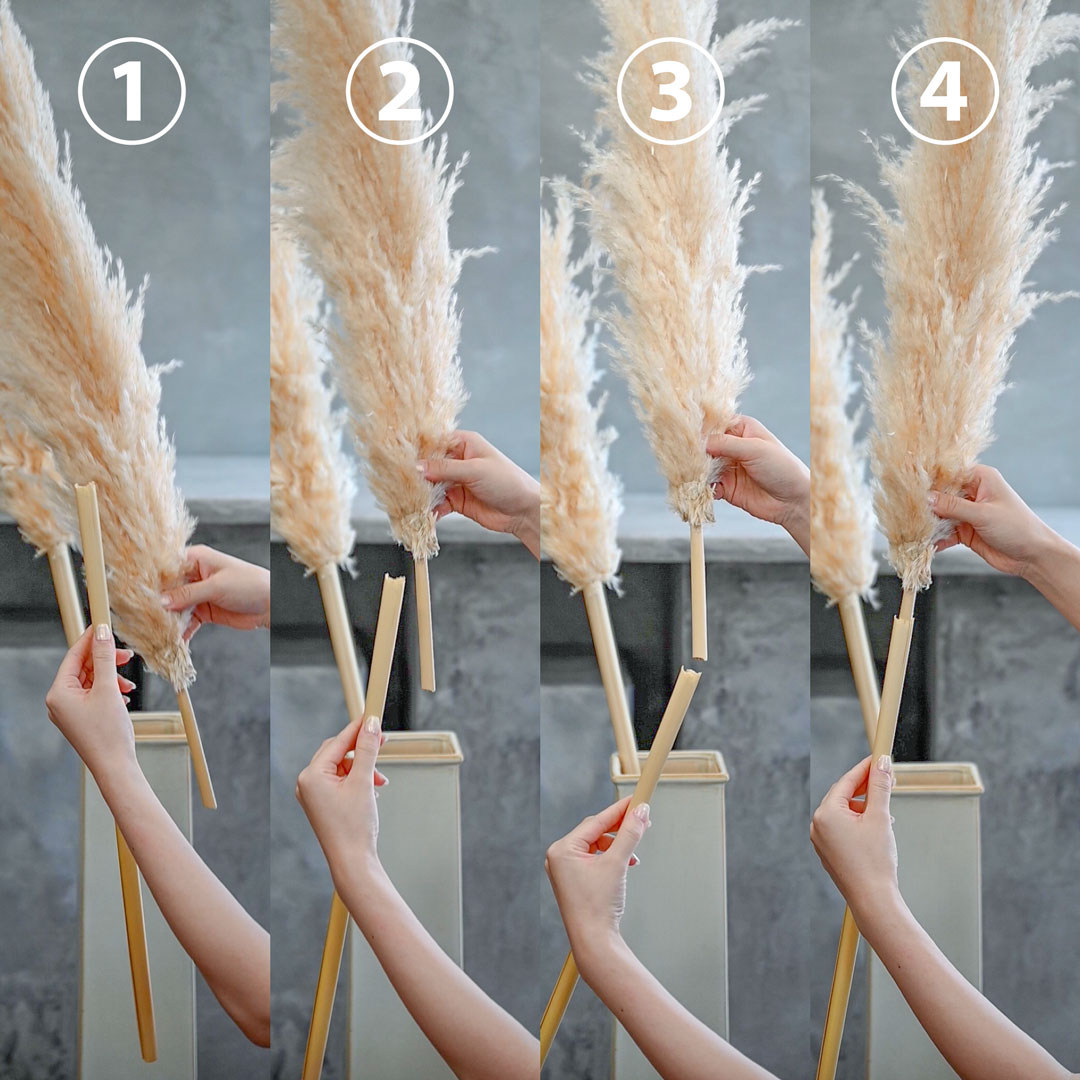 ①
②
③
④